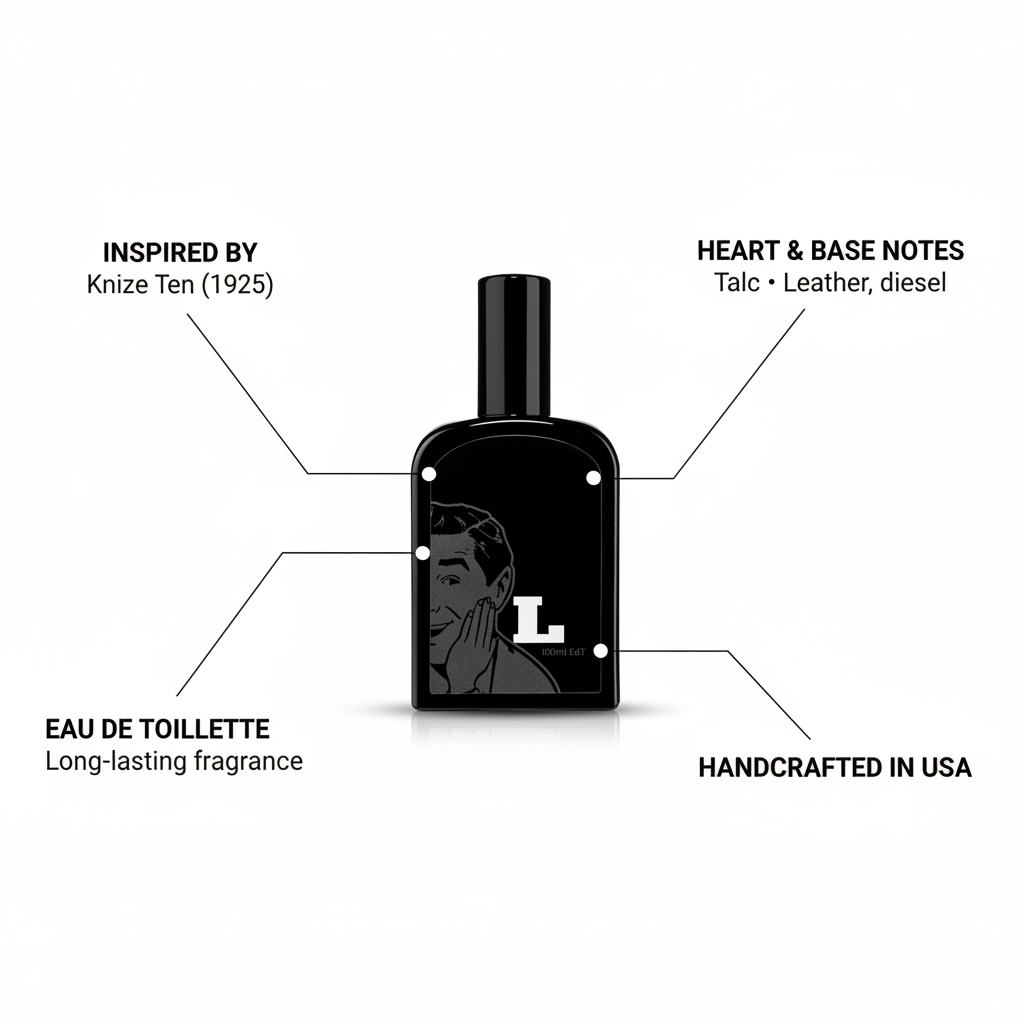 INSPIRED BY
Knize Ten (1925)

HEART & BASE NOTES
Talc • Leather, diesel

L
100ml EdT

EAU DE TOILLETTE
Long-lasting fragrance

HANDCRAFTED IN USA