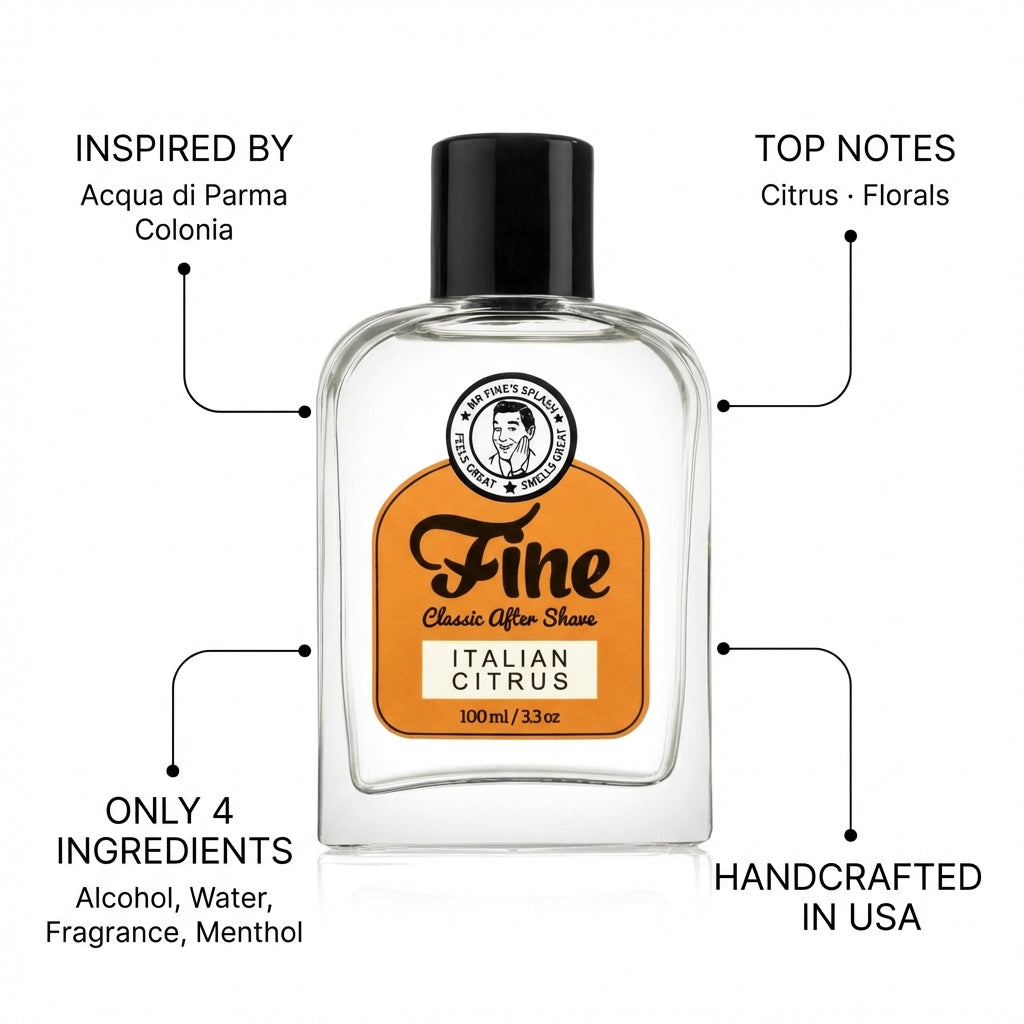 INSPIRED BY
Acqua di Parma Colonia

TOP NOTES
Citrus · Florals

MR FINE'S SPLASH
FEELS GREAT ★ SMELLS GREAT

Fine
Classic After Shave
ITALIAN CITRUS
100 ml / 3.3 oz

ONLY 4 INGREDIENTS
Alcohol, Water, Fragrance, Menthol

HANDCRAFTED IN USA